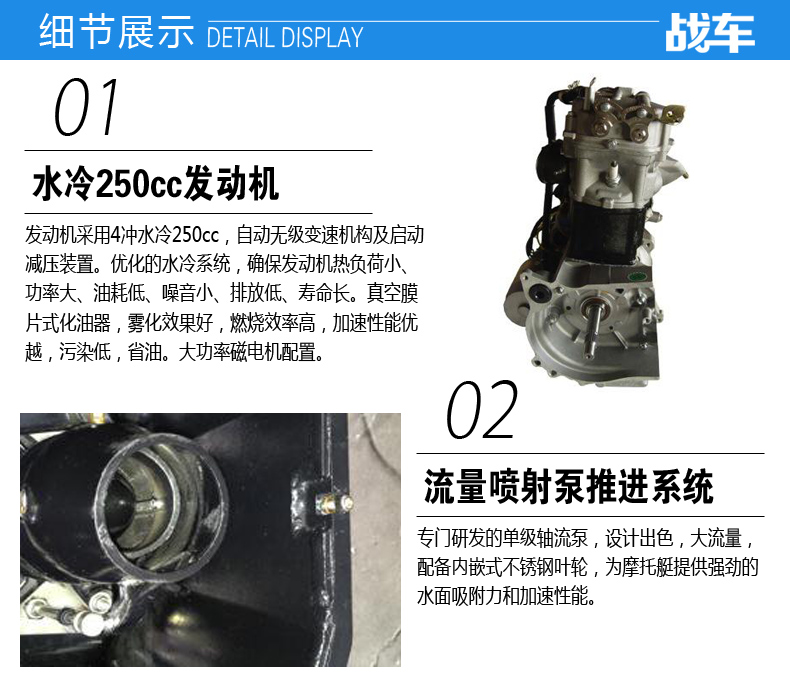 细节展示 DETAIL DISPLAY

战车

01

水冷250cc发动机

发动机采用4冲水冷250cc，自动无级变速机构及启动减压装置。优化的水冷系统，确保发动机热负荷小、功率大、油耗低、噪音小、排放低、寿命长。真空膜片式化油器，雾化效果好，燃烧效率高，加速性能优越，污染低，省油。大功率磁电机配置。

02

流量喷射泵推进系统

专门研发的单级轴流泵，设计出色，大流量，配备内嵌式不锈钢叶轮，为摩托艇提供强劲的水面吸附力和加速性能。